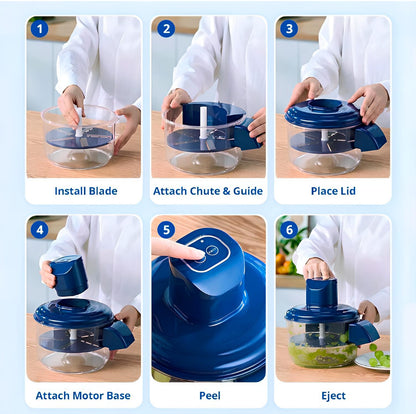 1
Install Blade

2
Attach Chute & Guide

3
Place Lid

4
Attach Motor Base

5
Peel

6
Eject